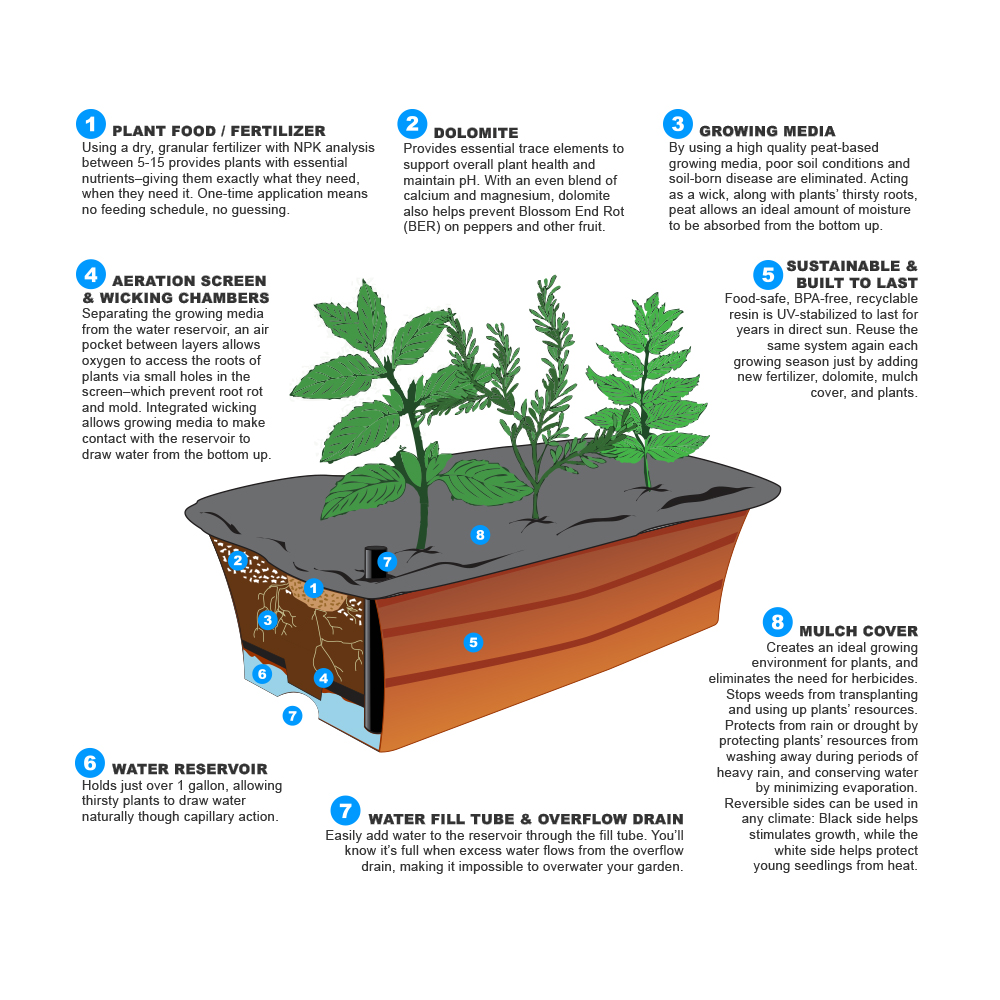 1 PLANT FOOD / FERTILIZER
Using a dry, granular fertilizer with NPK analysis between 5-15 provides plants with essential nutrients–giving them exactly what they need, when they need it. One-time application means no feeding schedule, no guessing.

2 DOLOMITE
Provides essential trace elements to support overall plant health and maintain pH. With an even blend of calcium and magnesium, dolomite also helps prevent Blossom End Rot (BER) on peppers and other fruit.

3 GROWING MEDIA
By using a high quality peat-based growing media, poor soil conditions and soil-born disease are eliminated. Acting as a wick, along with plants' thirsty roots, peat allows an ideal amount of moisture to be absorbed from the bottom up.

4 AERATION SCREEN & WICKING CHAMBERS
Separating the growing media from the water reservoir, an air pocket between layers allows oxygen to access the roots of plants via small holes in the screen–which prevent root rot and mold. Integrated wicking allows growing media to make contact with the reservoir to draw water from the bottom up.

5 SUSTAINABLE & BUILT TO LAST
Food-safe, BPA-free, recyclable resin is UV-stabilized to last for years in direct sun. Reuse the same system again each growing season just by adding new fertilizer, dolomite, mulch cover, and plants.

8

2

7

1

3

5

6

4

7

8 MULCH COVER
Creates an ideal growing environment for plants, and eliminates the need for herbicides. Stops weeds from transplanting and using up plants' resources. Protects from rain or drought by protecting plants' resources from washing away during periods of heavy rain, and conserving water by minimizing evaporation. Reversible sides can be used in any climate: Black side helps stimulates growth, while the white side helps protect young seedlings from heat.

6 WATER RESERVOIR
Holds just over 1 gallon, allowing thirsty plants to draw water naturally though capillary action.

7 WATER FILL TUBE & OVERFLOW DRAIN
Easily add water to the reservoir through the fill tube. You'll know it's full when excess water flows from the overflow drain, making it impossible to overwater your garden.